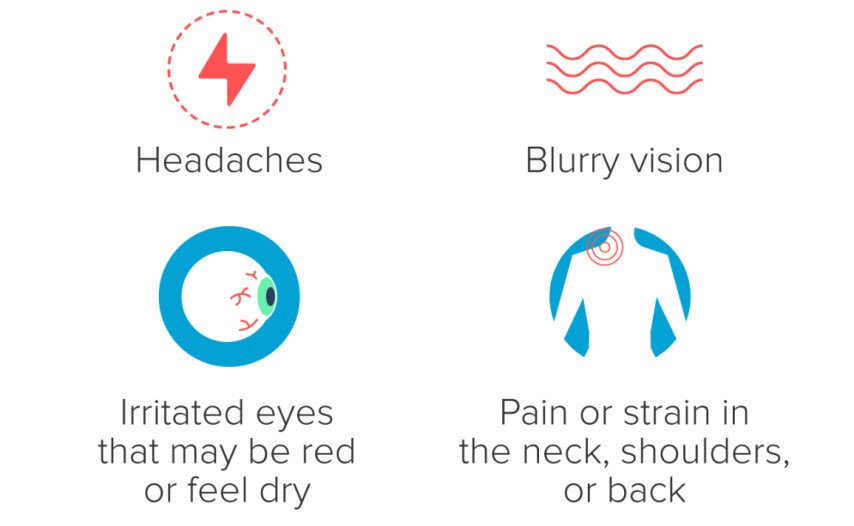 Headaches

Blurry vision

Irritated eyes that may be red or feel dry

Pain or strain in the neck, shoulders, or back